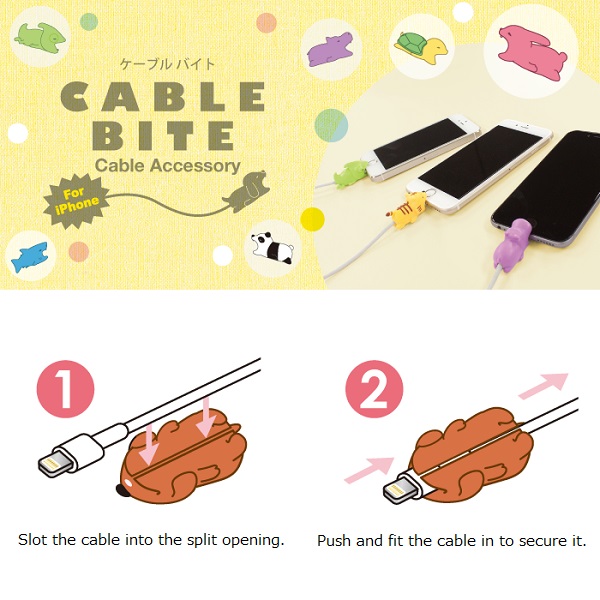 ケーブル バイト

CABLE BITE

Cable Accessory

For iPhone

1

Slot the cable into the split opening.

2

Push and fit the cable in to secure it.